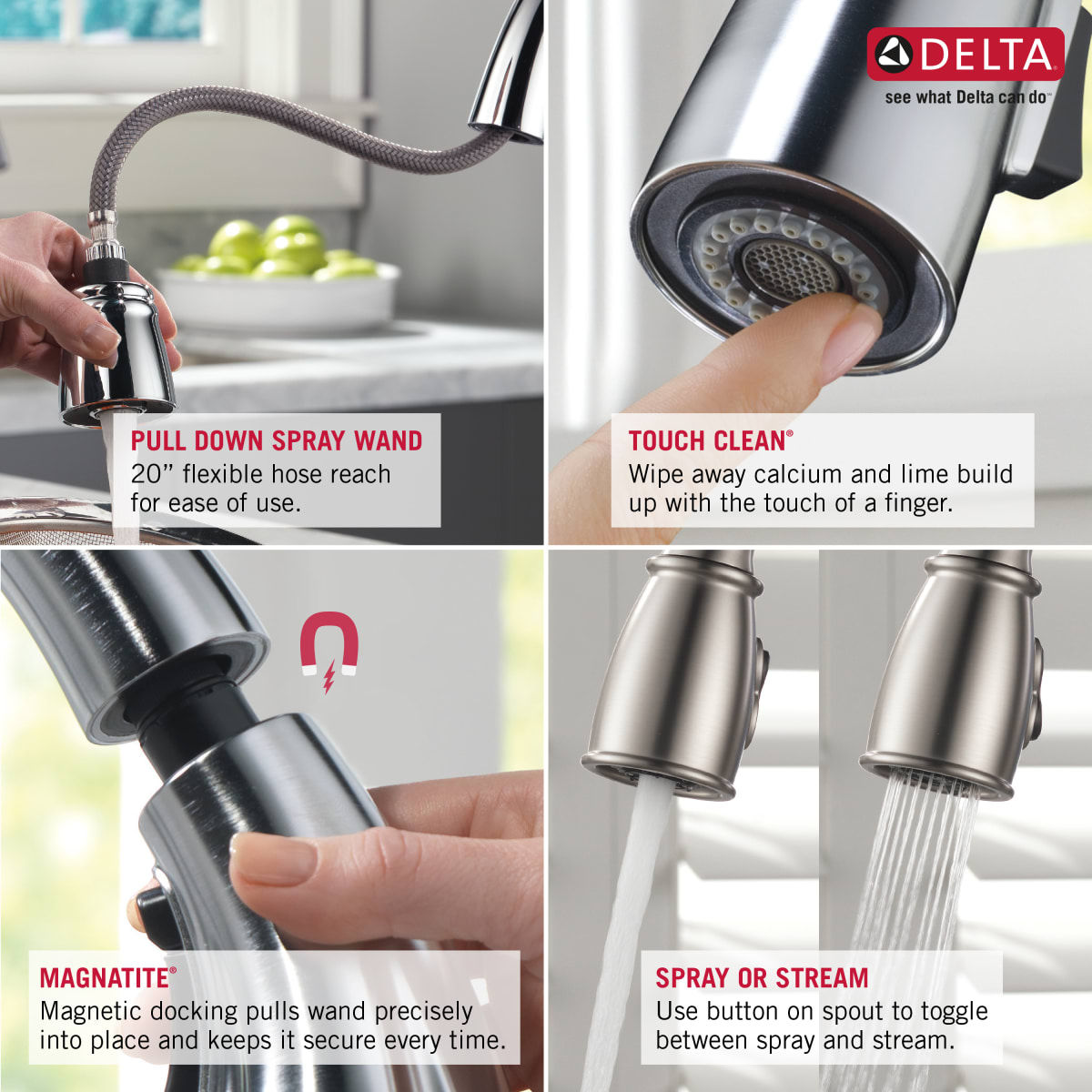 DELTA
see what Delta can do™

PULL DOWN SPRAY WAND
20” flexible hose reach for ease of use.

TOUCH CLEAN®
Wipe away calcium and lime build up with the touch of a finger.

MAGNATITE®
Magnetic docking pulls wand precisely into place and keeps it secure every time.

SPRAY OR STREAM
Use button on spout to toggle between spray and stream.