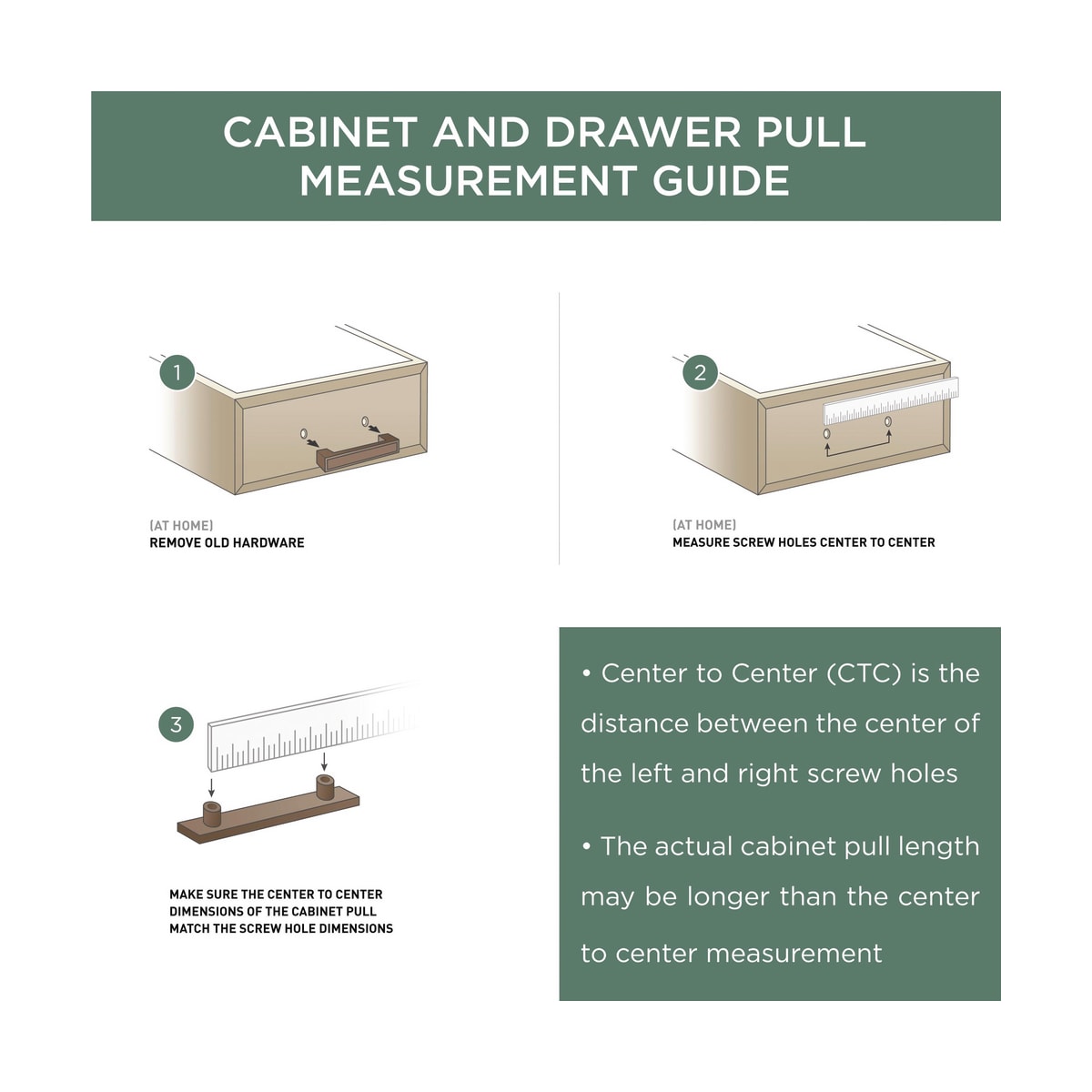 CABINET AND DRAWER PULL MEASUREMENT GUIDE

1

(AT HOME)
REMOVE OLD HARDWARE

2

(AT HOME)
MEASURE SCREW HOLES CENTER TO CENTER

3

MAKE SURE THE CENTER TO CENTER DIMENSIONS OF THE CABINET PULL MATCH THE SCREW HOLE DIMENSIONS

• Center to Center (CTC) is the distance between the center of the left and right screw holes

• The actual cabinet pull length may be longer than the center to center measurement