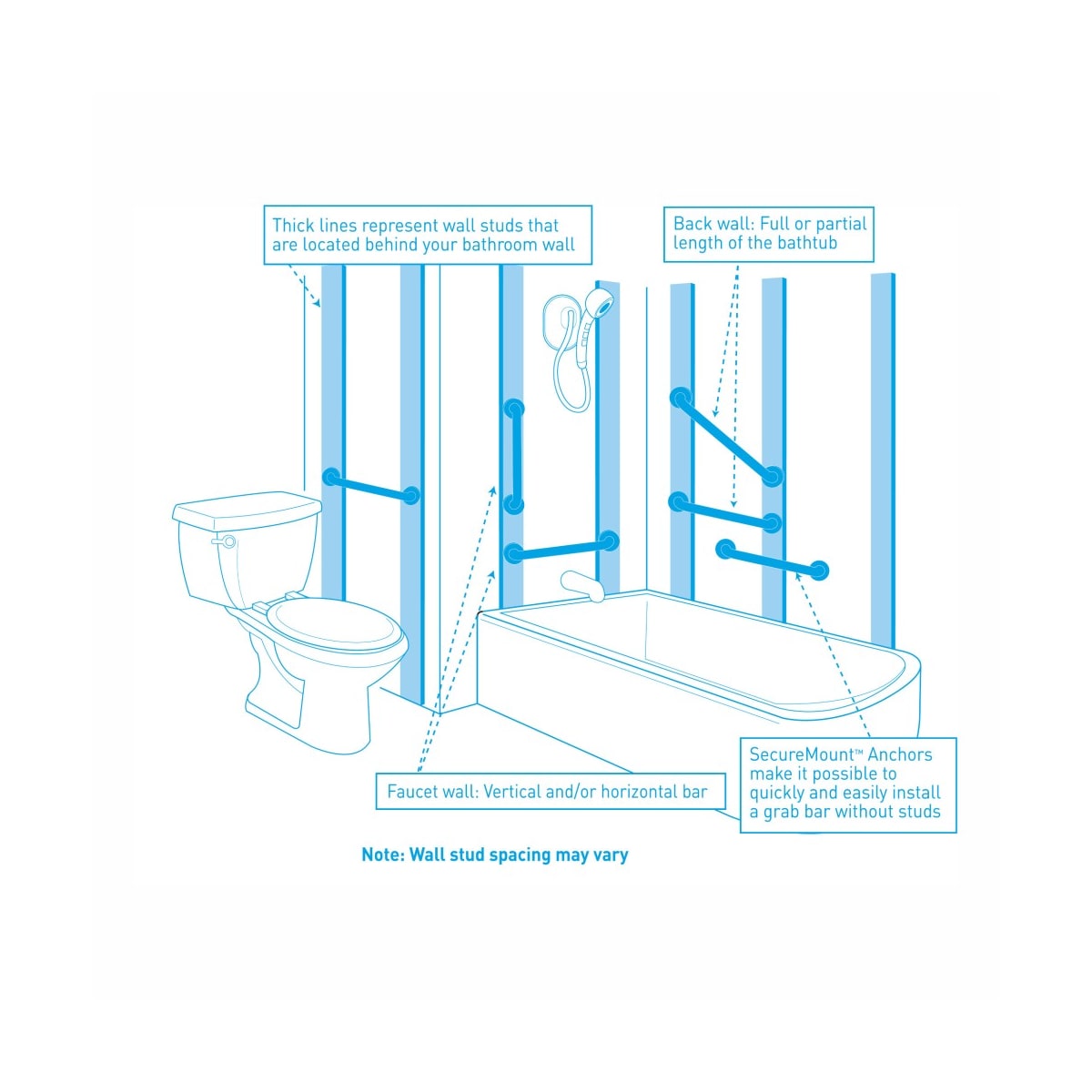 Thick lines represent wall studs that are located behind your bathroom wall

Back wall: Full or partial length of the bathtub

Faucet wall: Vertical and/or horizontal bar

SecureMount™ Anchors make it possible to quickly and easily install a grab bar without studs

Note: Wall stud spacing may vary