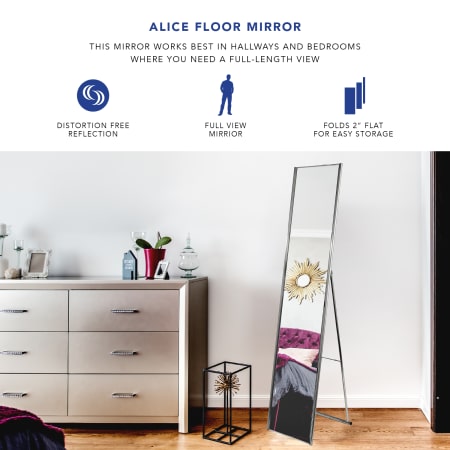 ALICE FLOOR MIRROR

THIS MIRROR WORKS BEST IN HALLWAYS AND BEDROOMS WHERE YOU NEED A FULL-LENGTH VIEW

DISTORTION FREE REFLECTION

FULL VIEW MIRRIOR

FOLDS 2" FLAT FOR EASY STORAGE