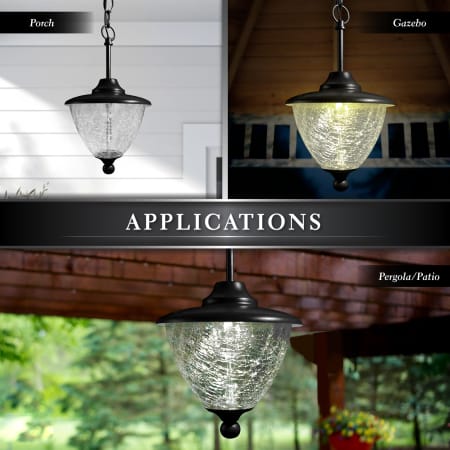 Porch

Gazebo

APPLICATIONS

Pergola/Patio