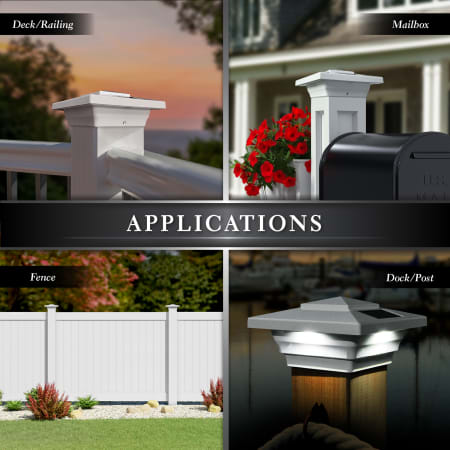 Deck/Railing

Mailbox

APPLICATIONS

Fence

Dock/Post