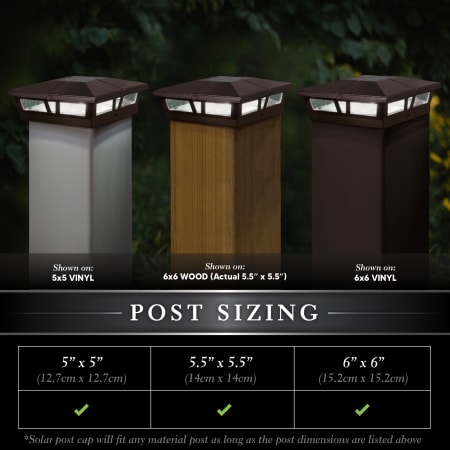 Shown on:
5x5 VINYL

Shown on:
6x6 WOOD (Actual 5.5" x 5.5")

Shown on:
6x6 VINYL

POST SIZING

| 5" x 5" (12.7cm x 12.7cm) | 5.5" x 5.5" (14cm x 14cm) | 6" x 6" (15.2cm x 15.2cm) |
|---|---|---|
| ✓ | ✓ | ✓ |

*Solar post cap will fit any material post as long as the post dimensions are listed above