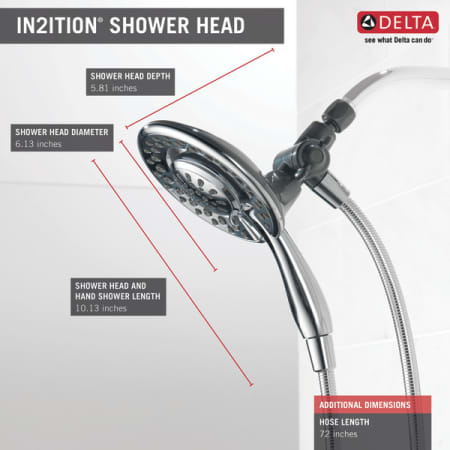 IN2ITION® SHOWER HEAD

DELTA
see what Delta can do®

SHOWER HEAD DEPTH
5.81 inches

SHOWER HEAD DIAMETER
6.13 inches

SHOWER HEAD AND HAND SHOWER LENGTH
10.13 inches

ADDITIONAL DIMENSIONS

HOSE LENGTH
72 inches