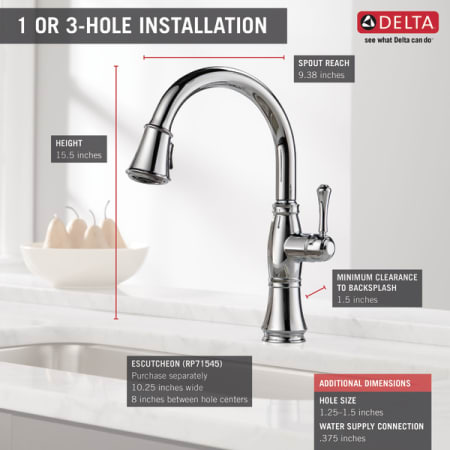 1 OR 3-HOLE INSTALLATION

DELTA
see what Delta can do

SPOUT REACH
9.38 inches

HEIGHT
15.5 inches

MINIMUM CLEARANCE TO BACKSPLASH
1.5 inches

ESCUTCHEON (RP71545)
Purchase separately
10.25 inches wide
8 inches between hole centers

ADDITIONAL DIMENSIONS
HOLE SIZE
1.25–1.5 inches
WATER SUPPLY CONNECTION
.375 inches