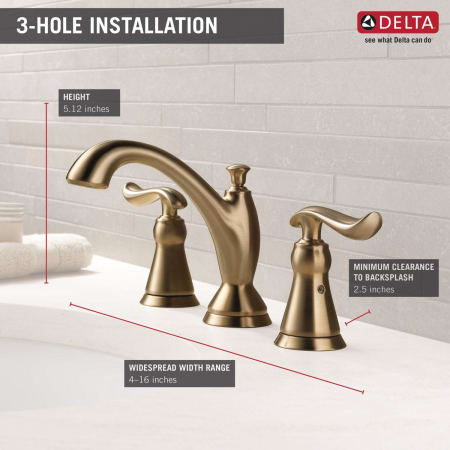 3-HOLE INSTALLATION

DELTA
see what Delta can do

HEIGHT
5.12 inches

MINIMUM CLEARANCE TO BACKSPLASH
2.5 inches

WIDESPREAD WIDTH RANGE
4–16 inches