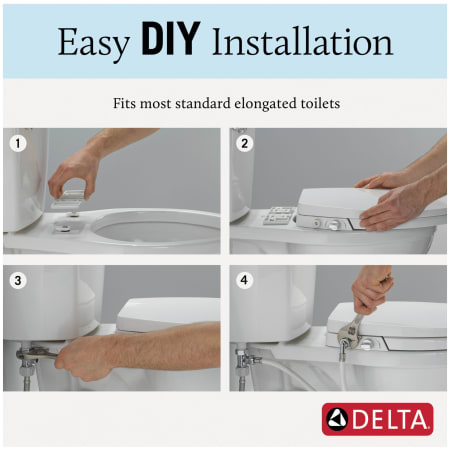 Easy DIY Installation

Fits most standard elongated toilets

1

2

3

4

DELTA