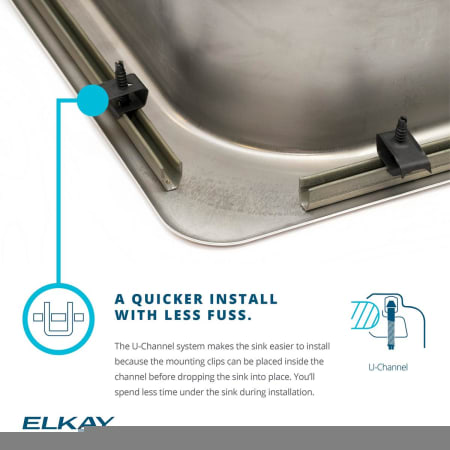 A QUICKER INSTALL WITH LESS FUSS.

The U-Channel system makes the sink easier to install because the mounting clips can be placed inside the channel before dropping the sink into place. You'll spend less time under the sink during installation.

U-Channel

ELKAY