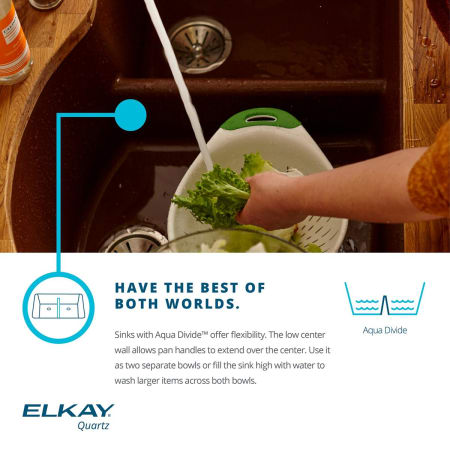 HAVE THE BEST OF BOTH WORLDS.

Sinks with Aqua Divide™ offer flexibility. The low center wall allows pan handles to extend over the center. Use it as two separate bowls or fill the sink high with water to wash larger items across both bowls.

Aqua Divide

ELKAY
Quartz