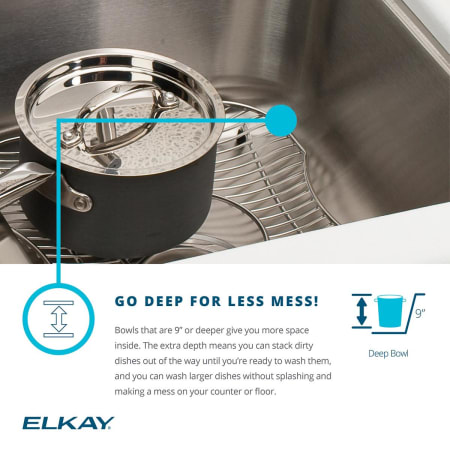 GO DEEP FOR LESS MESS!

Bowls that are 9" or deeper give you more space inside. The extra depth means you can stack dirty dishes out of the way until you're ready to wash them, and you can wash larger dishes without splashing and making a mess on your counter or floor.

9"

Deep Bowl

ELKAY