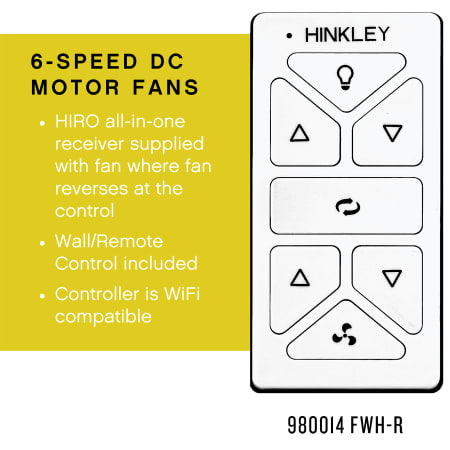 6-SPEED DC MOTOR FANS

• HIRO all-in-one receiver supplied with fan where fan reverses at the control

• Wall/Remote Control included

• Controller is WiFi compatible

HINKLEY

980014 FWH-R