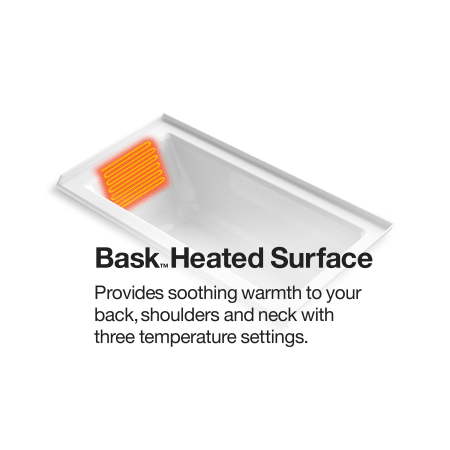 Bask™ Heated Surface

Provides soothing warmth to your back, shoulders and neck with three temperature settings.