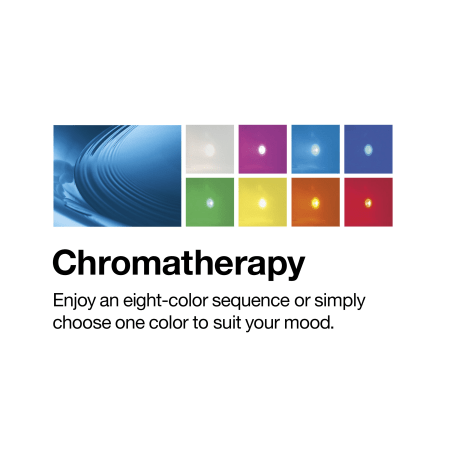 Chromatherapy

Enjoy an eight-color sequence or simply choose one color to suit your mood.