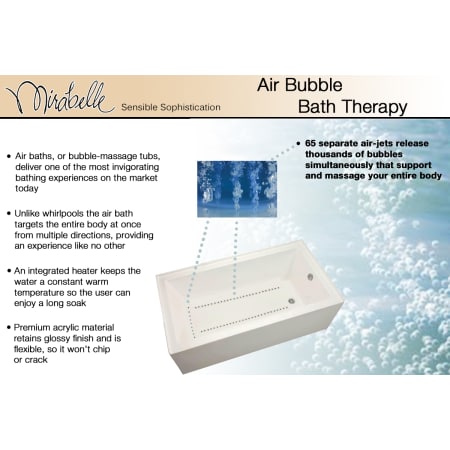 Mirabelle Sensible Sophistication

Air Bubble
Bath Therapy

• Air baths, or bubble-massage tubs, deliver one of the most invigorating bathing experiences on the market today

• Unlike whirlpools the air bath targets the entire body at once from multiple directions, providing an experience like no other

• An integrated heater keeps the water a constant warm temperature so the user can enjoy a long soak

• Premium acrylic material retains glossy finish and is flexible, so it won't chip or crack

• 65 separate air-jets release thousands of bubbles simultaneously that support and massage your entire body