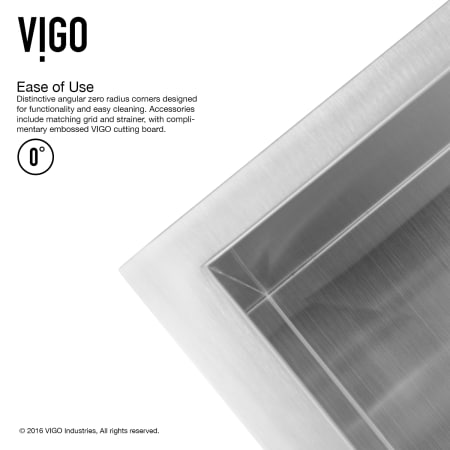 VIGO

Ease of Use

Distinctive angular zero radius corners designed for functionality and easy cleaning. Accessories include matching grid and strainer, with complimentary embossed VIGO cutting board.

0°

© 2016 VIGO Industries, All rights reserved.