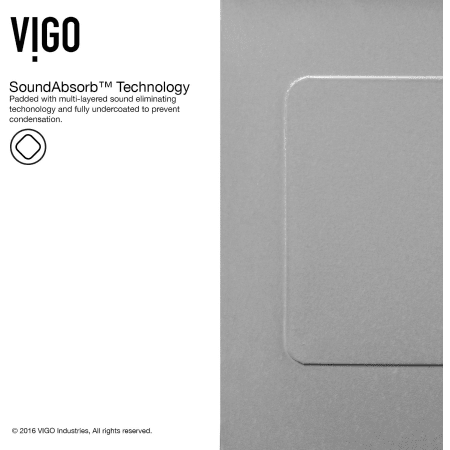 VIGO

SoundAbsorb™ Technology
Padded with multi-layered sound eliminating techonology and fully undercoated to prevent condensation.

© 2016 VIGO Industries, All rights reserved.