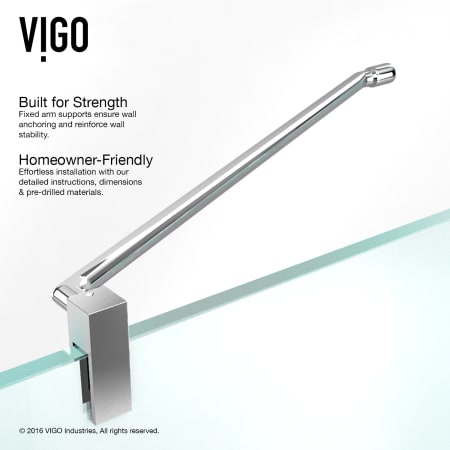 VIGO

Built for Strength
Fixed arm supports ensure wall anchoring and reinforce wall stability.

Homeowner-Friendly
Effortless installation with our detailed instructions, dimensions & pre-drilled materials.

© 2016 VIGO Industries, All rights reserved.