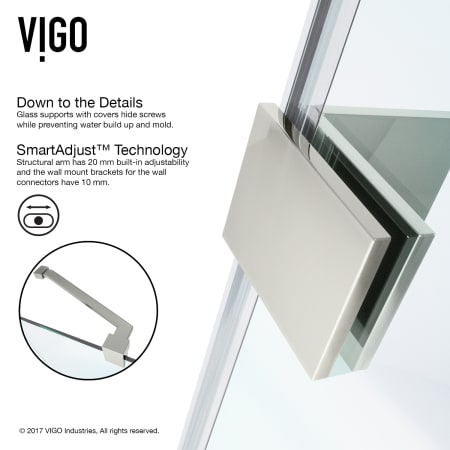 VIGO

Down to the Details
Glass supports with covers hide screws while preventing water build up and mold.

SmartAdjust™ Technology
Structural arm has 20 mm built-in adjustability and the wall mount brackets for the wall connectors have 10 mm.

© 2017 VIGO Industries, All rights reserved.