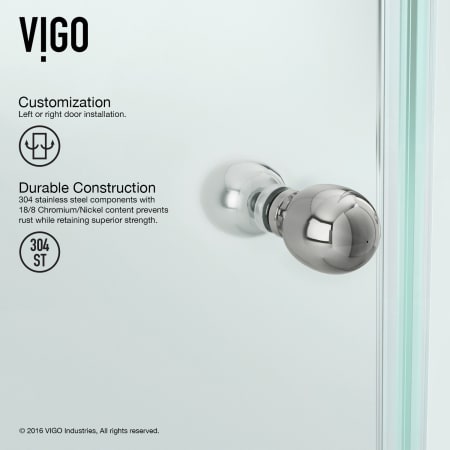 VIGO

Customization
Left or right door installation.

Durable Construction
304 stainless steel components with 18/8 Chromium/Nickel content prevents rust while retaining superior strength.

304
ST

© 2016 VIGO Industries, All rights reserved.