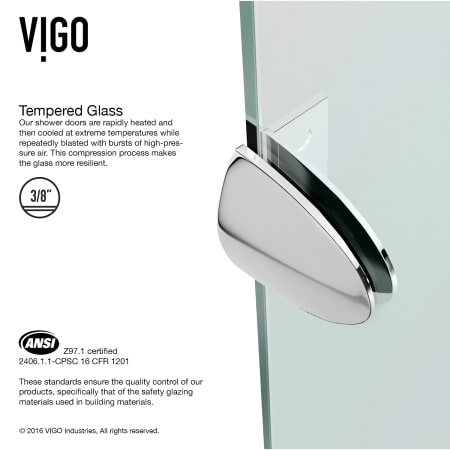 VIGO

Tempered Glass
Our shower doors are rapidly heated and then cooled at extreme temperatures while repeatedly blasted with bursts of high-pressure air. This compression process makes the glass more resilient.

3/8"

ANSI
Z97.1 certified
2406.1.1-CPSC 16 CFR 1201

These standards ensure the quality control of our products, specifically that of the safety glazing materials used in building materials.

© 2016 VIGO Industries, All rights reserved.