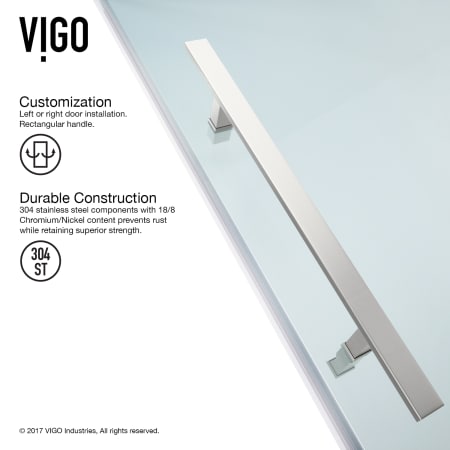 VIGO

Customization
Left or right door installation.
Rectangular handle.

Durable Construction
304 stainless steel components with 18/8 Chromium/Nickel content prevents rust while retaining superior strength.

304
ST

© 2017 VIGO Industries, All rights reserved.