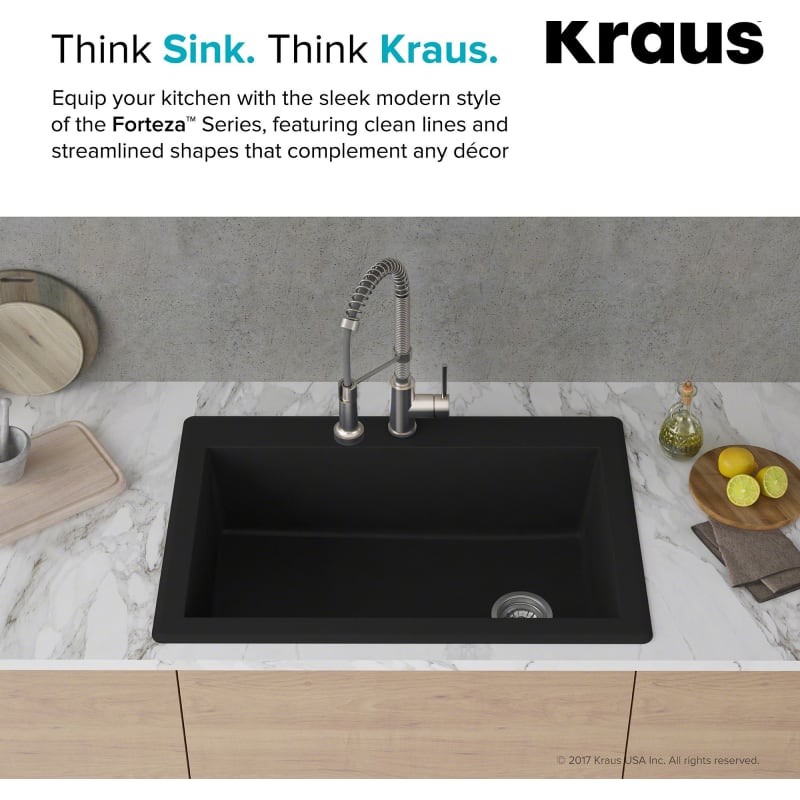 Think Sink. Think Kraus.

Kraus

Equip your kitchen with the sleek modern style of the Forteza™ Series, featuring clean lines and streamlined shapes that complement any décor

© 2017 Kraus USA Inc. All rights reserved.