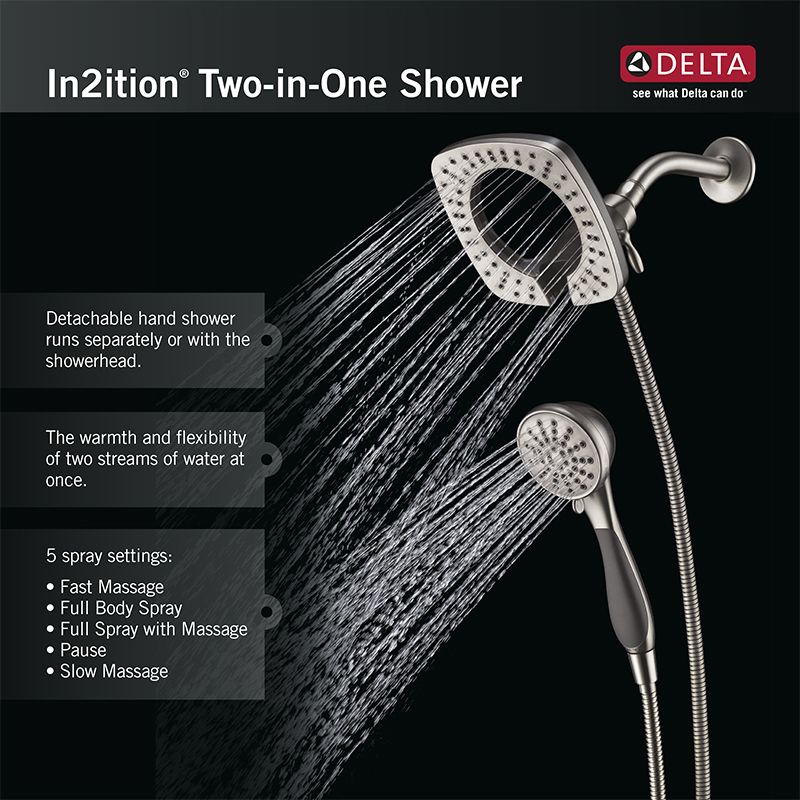 In2ition® Two-in-One Shower

DELTA
see what Delta can do™

Detachable hand shower runs separately or with the showerhead.

The warmth and flexibility of two streams of water at once.

5 spray settings:

• Fast Massage
• Full Body Spray
• Full Spray with Massage
• Pause
• Slow Massage