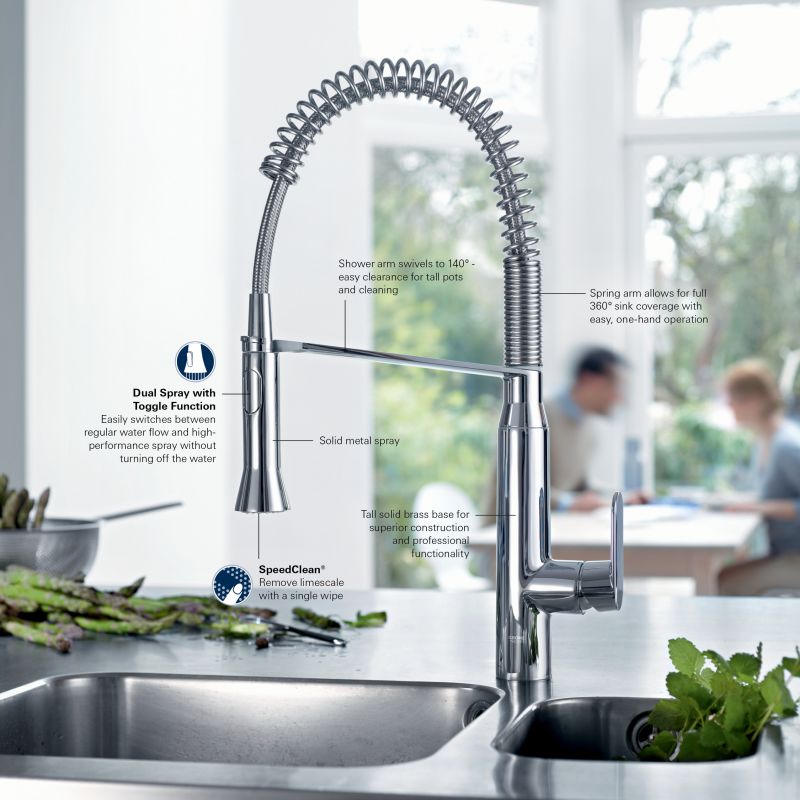 Shower arm swivels to 140° - easy clearance for tall pots and cleaning

Spring arm allows for full 360° sink coverage with easy, one-hand operation

Dual Spray with Toggle Function
Easily switches between regular water flow and high-performance spray without turning off the water

Solid metal spray

Tall solid brass base for superior construction and professional functionality

SpeedClean®
Remove limescale with a single wipe

GROHE