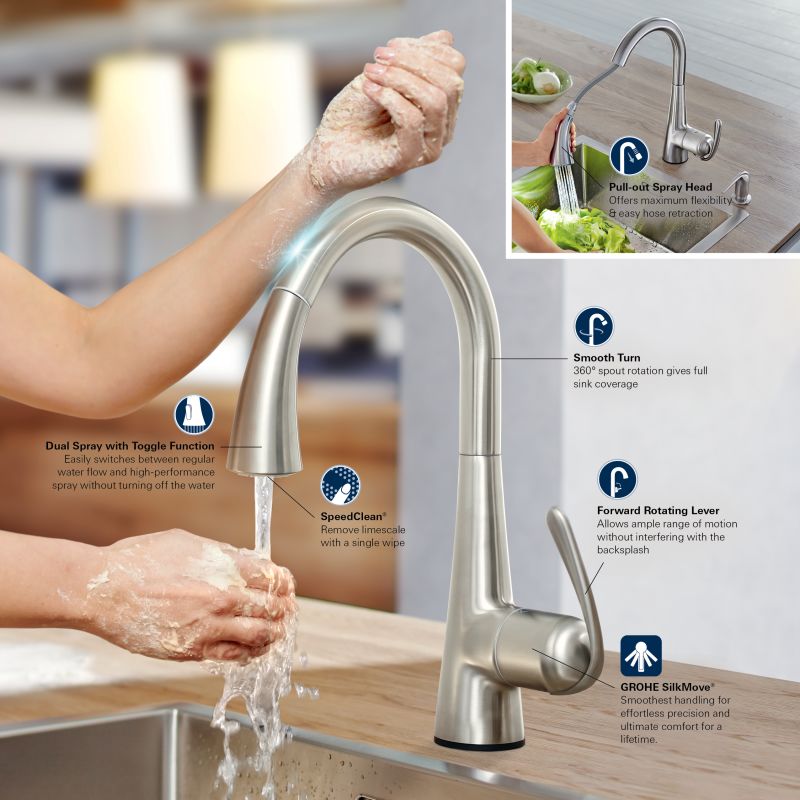 Pull-out Spray Head
Offers maximum flexibility & easy hose retraction

Smooth Turn
360° spout rotation gives full sink coverage

Dual Spray with Toggle Function
Easily switches between regular water flow and high-performance spray without turning off the water

SpeedClean®
Remove limescale with a single wipe

Forward Rotating Lever
Allows ample range of motion without interfering with the backsplash

GROHE SilkMove®
Smoothest handling for effortless precision and ultimate comfort for a lifetime.