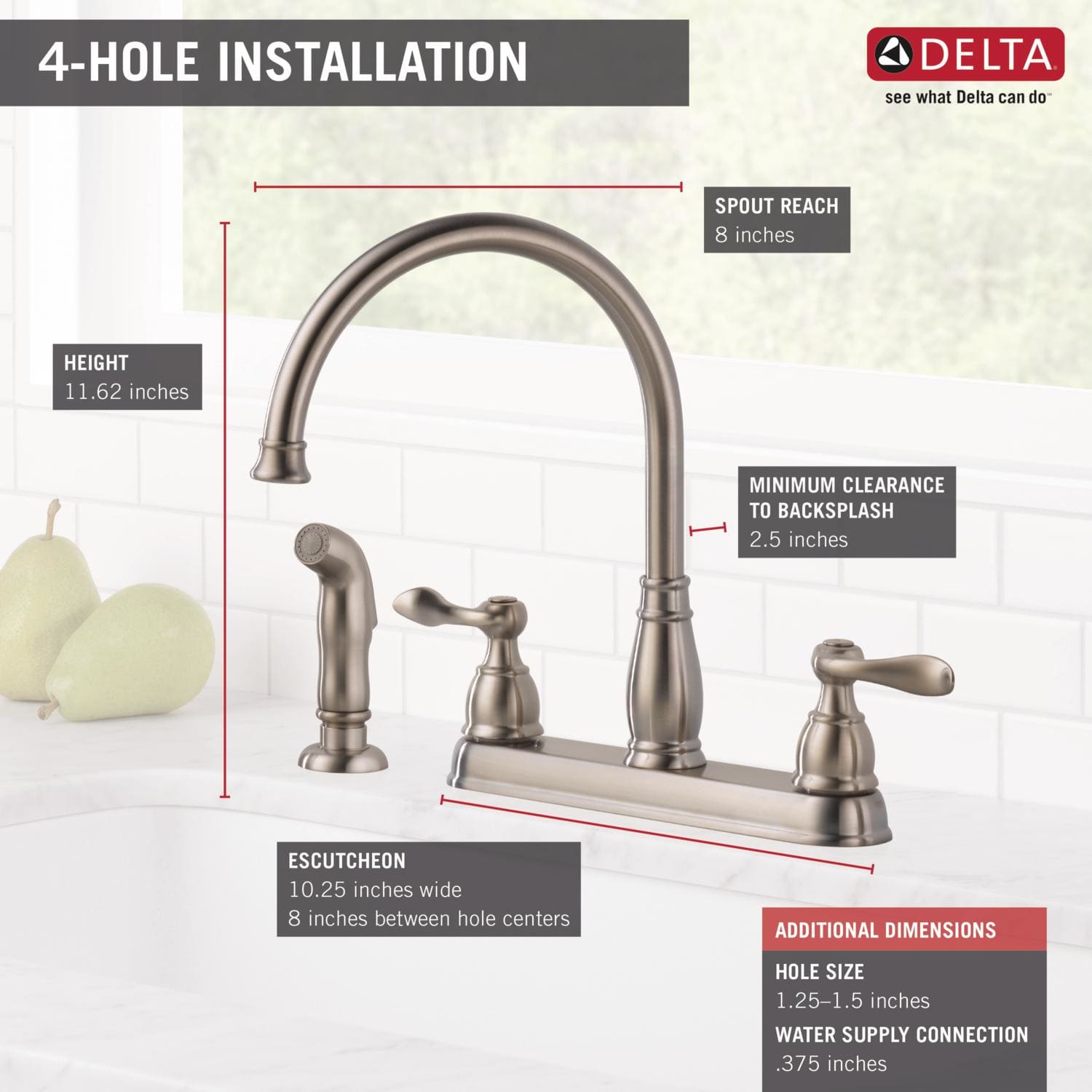 4-HOLE INSTALLATION

DELTA
see what Delta can do™

SPOUT REACH
8 inches

HEIGHT
11.62 inches

MINIMUM CLEARANCE TO BACKSPLASH
2.5 inches

ESCUTCHEON
10.25 inches wide
8 inches between hole centers

ADDITIONAL DIMENSIONS
HOLE SIZE
1.25–1.5 inches
WATER SUPPLY CONNECTION
.375 inches