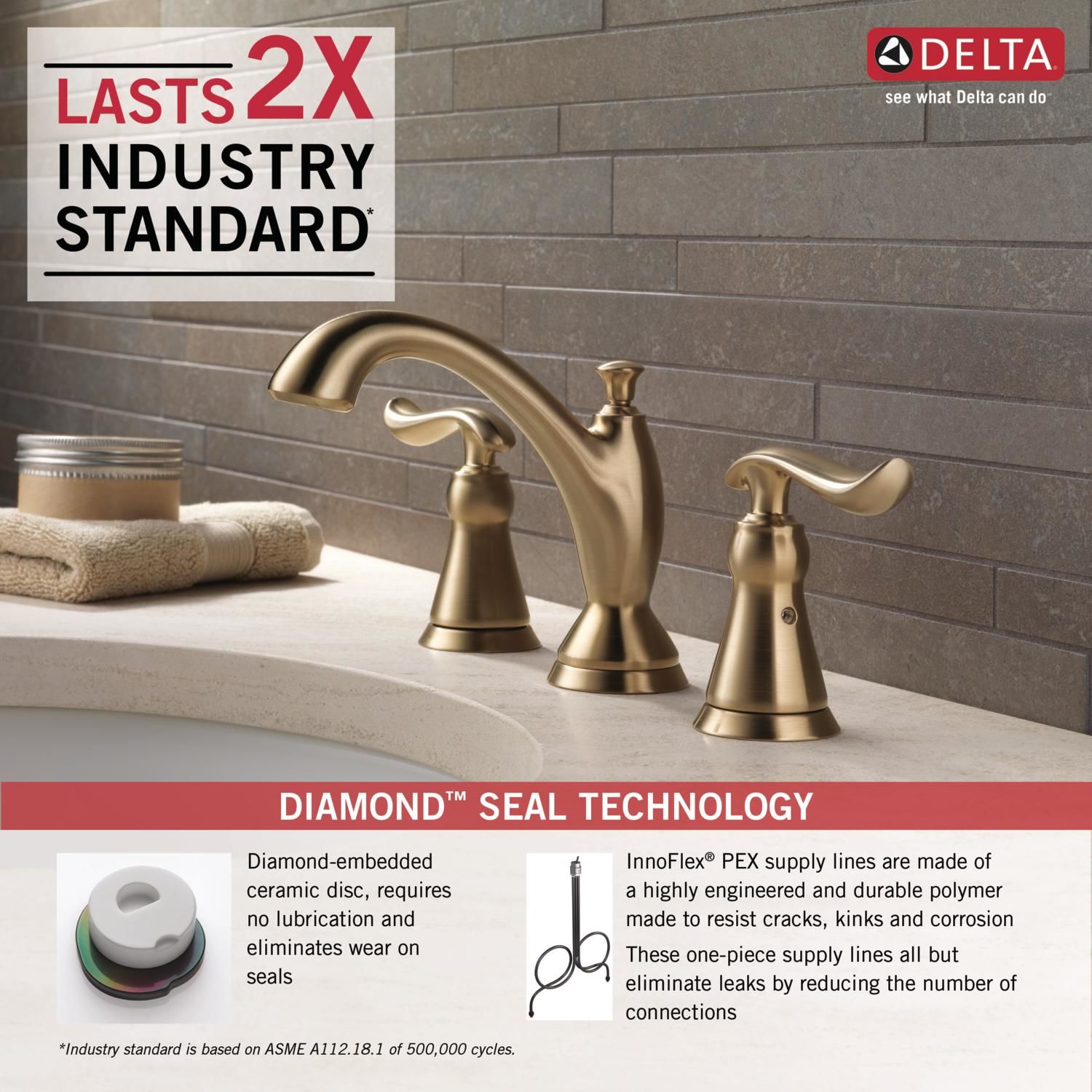 LASTS 2X INDUSTRY STANDARD*

DELTA
see what Delta can do™

DIAMOND™ SEAL TECHNOLOGY

Diamond-embedded ceramic disc, requires no lubrication and eliminates wear on seals

InnoFlex® PEX supply lines are made of a highly engineered and durable polymer made to resist cracks, kinks and corrosion

These one-piece supply lines all but eliminate leaks by reducing the number of connections

*Industry standard is based on ASME A112.18.1 of 500,000 cycles.