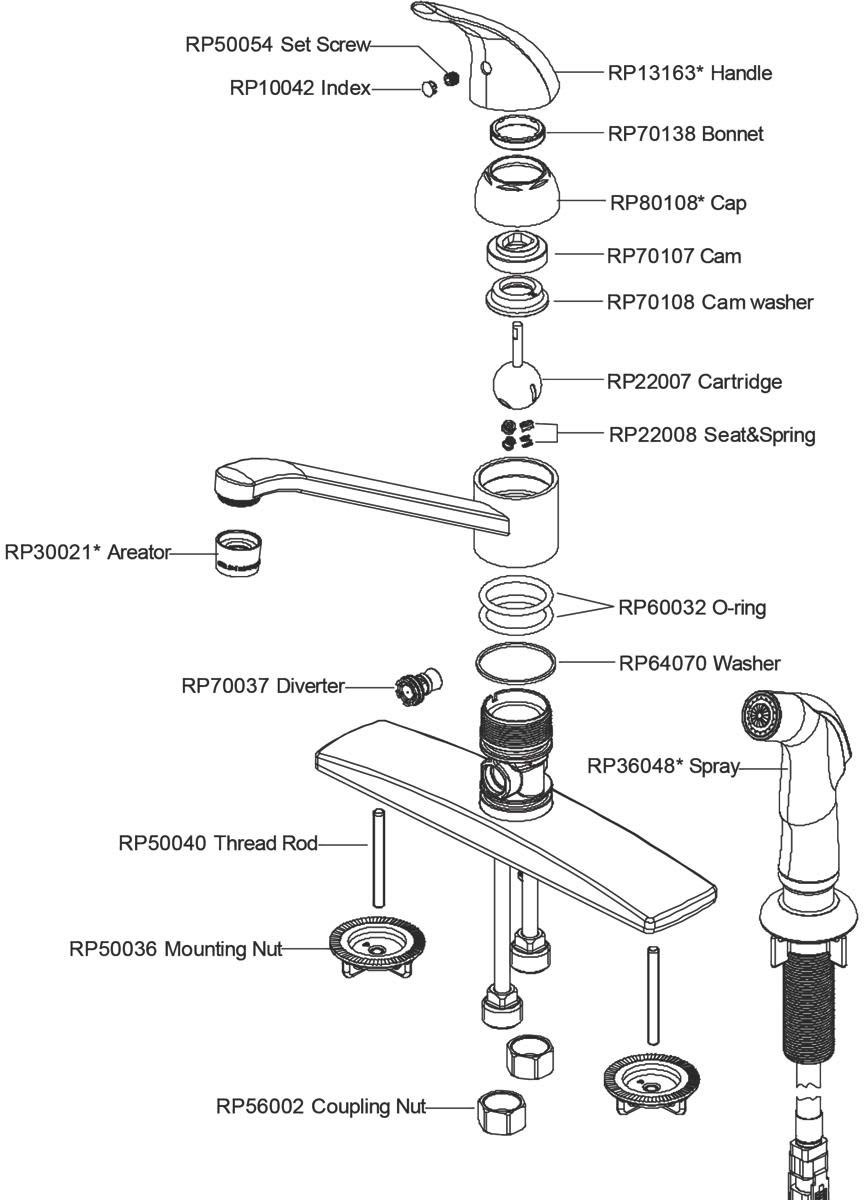 RP50054 Set Screw
RP10042 Index
RP13163* Handle
RP70138 Bonnet
RP80108* Cap
RP70107 Cam
RP70108 Cam washer
RP22007 Cartridge
RP22008 Seat&Spring
RP30021* Areator
RP60032 O-ring
RP64070 Washer
RP70037 Diverter
RP36048* Spray
RP50040 Thread Rod
RP50036 Mounting Nut
RP56002 Coupling Nut