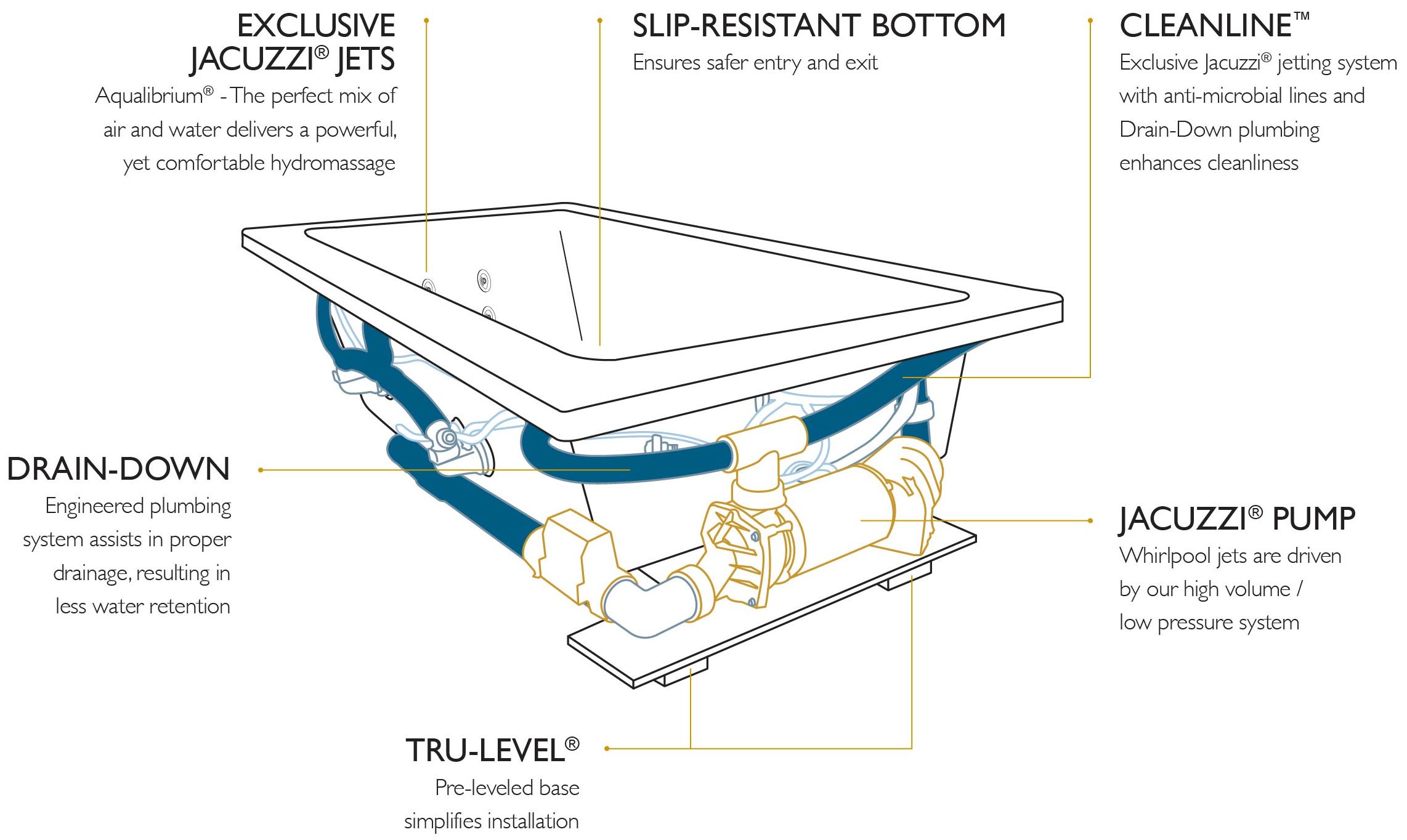 EXCLUSIVE JACUZZI® JETS
Aqualibrium® - The perfect mix of air and water delivers a powerful, yet comfortable hydromassage

SLIP-RESISTANT BOTTOM
Ensures safer entry and exit

CLEANLINE™
Exclusive Jacuzzi® jetting system with anti-microbial lines and Drain-Down plumbing enhances cleanliness

DRAIN-DOWN
Engineered plumbing system assists in proper drainage, resulting in less water retention

JACUZZI® PUMP
Whirlpool jets are driven by our high volume / low pressure system

TRU-LEVEL®
Pre-leveled base simplifies installation