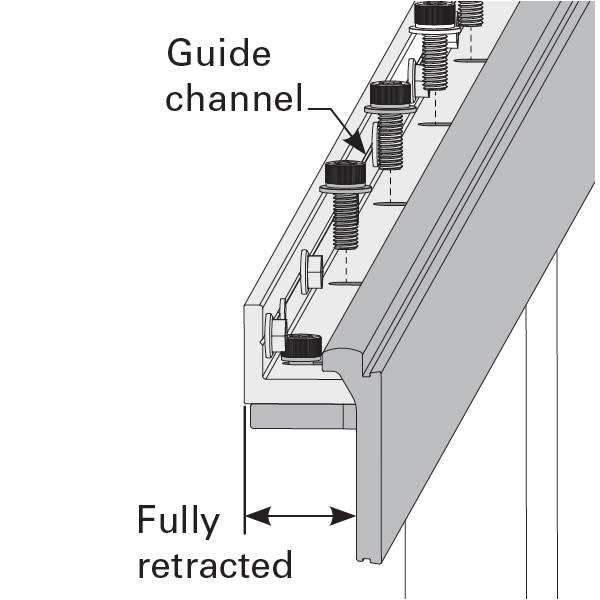 Guide channel

Fully retracted