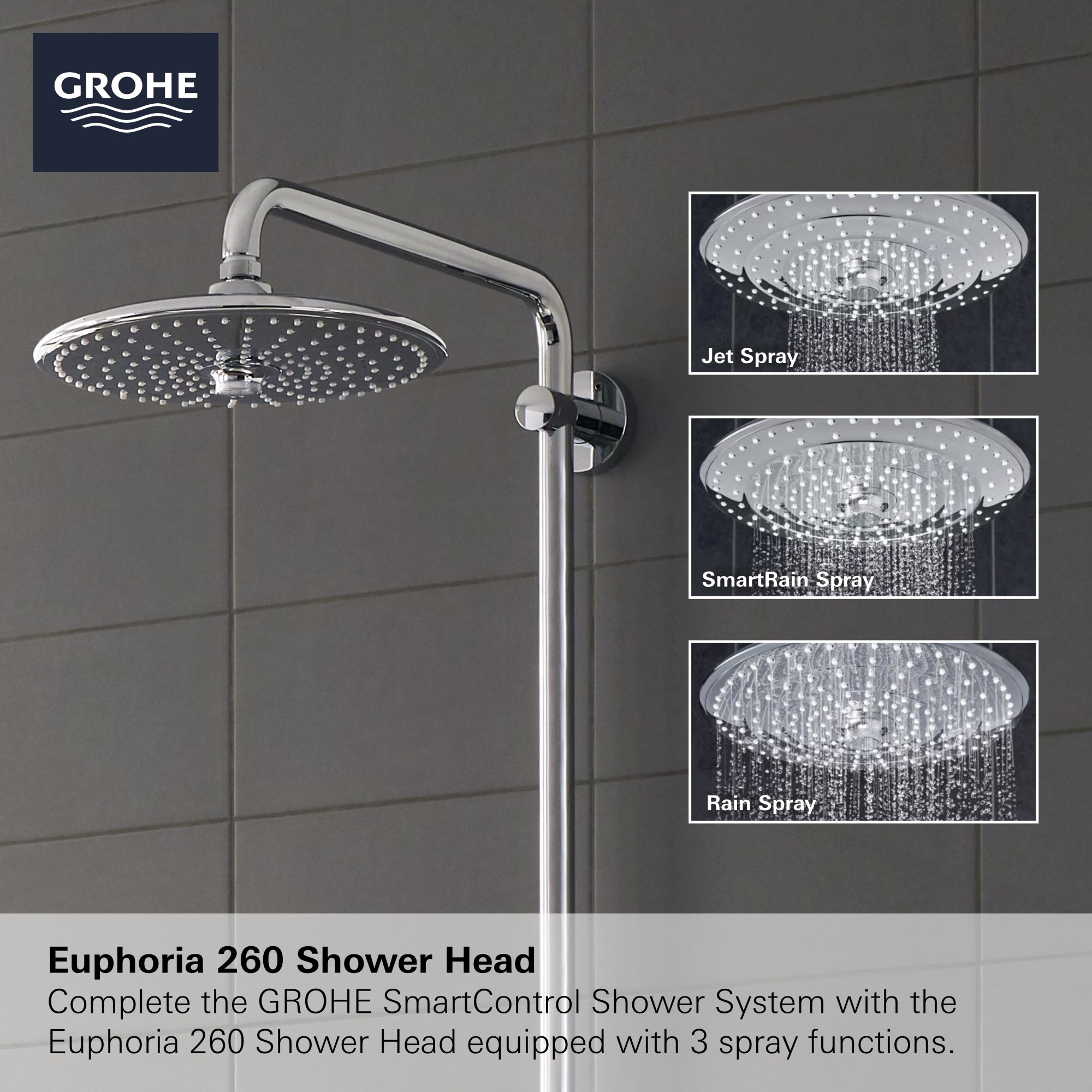 GROHE

Jet Spray

SmartRain Spray

Rain Spray

Euphoria 260 Shower Head
Complete the GROHE SmartControl Shower System with the Euphoria 260 Shower Head equipped with 3 spray functions.