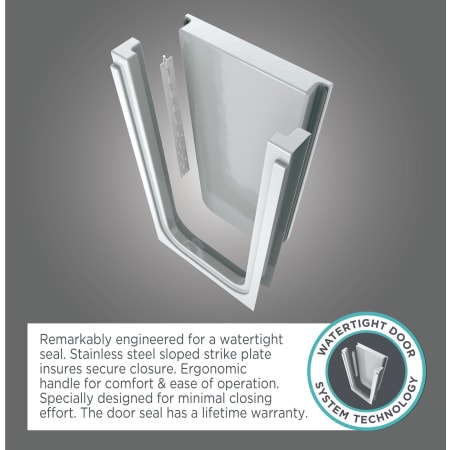 Remarkably engineered for a watertight seal. Stainless steel sloped strike plate insures secure closure. Ergonomic handle for comfort & ease of operation. Specially designed for minimal closing effort. The door seal has a lifetime warranty.

WATERTIGHT DOOR SYSTEM TECHNOLOGY