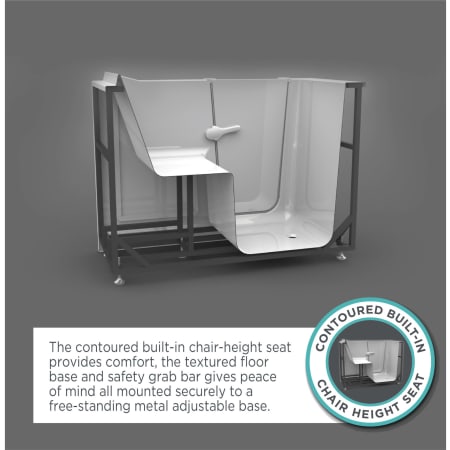 The contoured built-in chair-height seat provides comfort, the textured floor base and safety grab bar gives peace of mind all mounted securely to a free-standing metal adjustable base.

CONTOURED BUILT-IN CHAIR HEIGHT SEAT