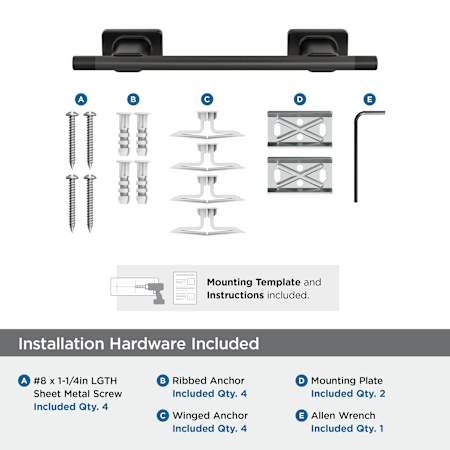 A B C D E

Mounting Template and Instructions included.

Installation Hardware Included

A #8 x 1-1/4in LGTH Sheet Metal Screw Included Qty. 4

B Ribbed Anchor Included Qty. 4

C Winged Anchor Included Qty. 4

D Mounting Plate Included Qty. 2

E Allen Wrench Included Qty. 1