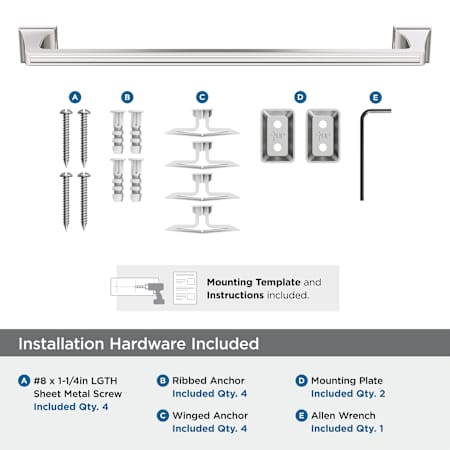 A B C D E

Mounting Template and Instructions included.

Installation Hardware Included

A #8 x 1-1/4in LGTH Sheet Metal Screw
Included Qty. 4

B Ribbed Anchor
Included Qty. 4

C Winged Anchor
Included Qty. 4

D Mounting Plate
Included Qty. 2

E Allen Wrench
Included Qty. 1