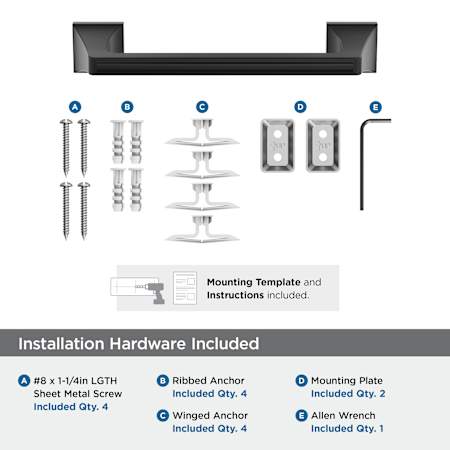 A B C D E

Mounting Template and Instructions included.

Installation Hardware Included

A #8 x 1-1/4in LGTH Sheet Metal Screw Included Qty. 4

B Ribbed Anchor Included Qty. 4

C Winged Anchor Included Qty. 4

D Mounting Plate Included Qty. 2

E Allen Wrench Included Qty. 1