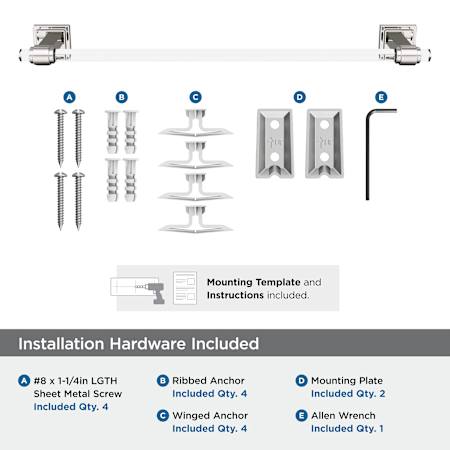 A B C D E

Mounting Template and Instructions included.

Installation Hardware Included

A #8 x 1-1/4in LGTH Sheet Metal Screw Included Qty. 4

B Ribbed Anchor Included Qty. 4

C Winged Anchor Included Qty. 4

D Mounting Plate Included Qty. 2

E Allen Wrench Included Qty. 1