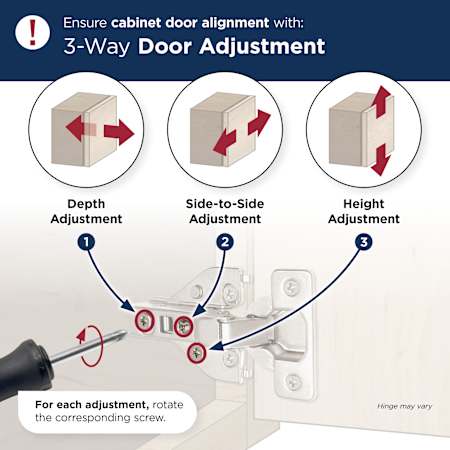 !

Ensure cabinet door alignment with:
3-Way Door Adjustment

Depth Adjustment

Side-to-Side Adjustment

Height Adjustment

1

2

3

For each adjustment, rotate the corresponding screw.

Hinge may vary