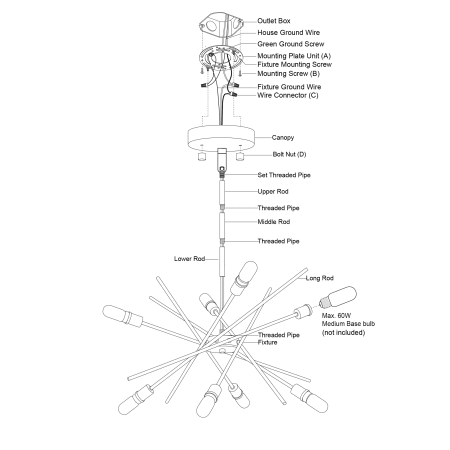 Outlet Box
House Ground Wire
Green Ground Screw
Mounting Plate Unit (A)
Fixture Mounting Screw
Mounting Screw (B)
Fixture Ground Wire
Wire Connector (C)
Canopy
Bolt Nut (D)
Set Threaded Pipe
Upper Rod
Threaded Pipe
Middle Rod
Threaded Pipe
Lower Rod
Long Rod
Max. 60W
Medium Base bulb
(not included)
Threaded Pipe
Fixture