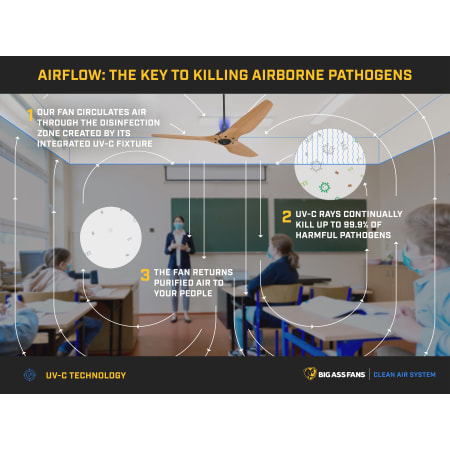 AIRFLOW: THE KEY TO KILLING AIRBORNE PATHOGENS

1 OUR FAN CIRCULATES AIR THROUGH THE DISINFECTION ZONE CREATED BY ITS INTEGRATED UV-C FIXTURE

2 UV-C RAYS CONTINUALLY KILL UP TO 99.9% OF HARMFUL PATHOGENS

3 THE FAN RETURNS PURIFIED AIR TO YOUR PEOPLE

UV-C TECHNOLOGY

BIG ASS FANS | CLEAN AIR SYSTEM