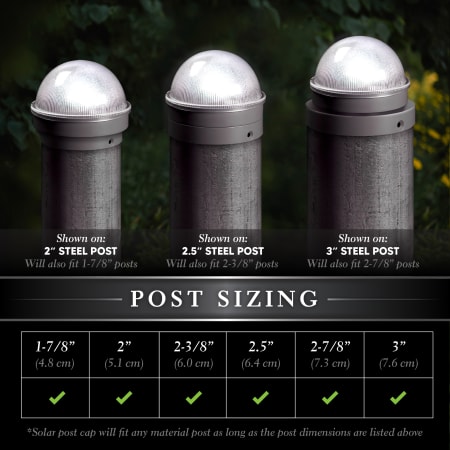 Shown on:
2" STEEL POST
Will also fit 1-7/8" posts

Shown on:
2.5" STEEL POST
Will also fit 2-3/8" posts

Shown on:
3" STEEL POST
Will also fit 2-7/8" posts

POST SIZING

| 1-7/8" (4.8 cm) | 2" (5.1 cm) | 2-3/8" (6.0 cm) | 2.5" (6.4 cm) | 2-7/8" (7.3 cm) | 3" (7.6 cm) |
|---|---|---|---|---|---|
| ✓ | ✓ | ✓ | ✓ | ✓ | ✓ |

*Solar post cap will fit any material post as long as the post dimensions are listed above