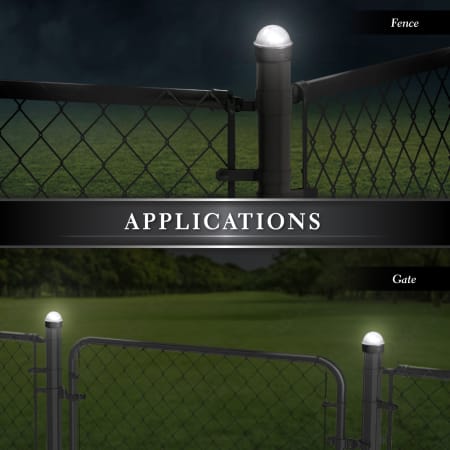 Fence

APPLICATIONS

Gate