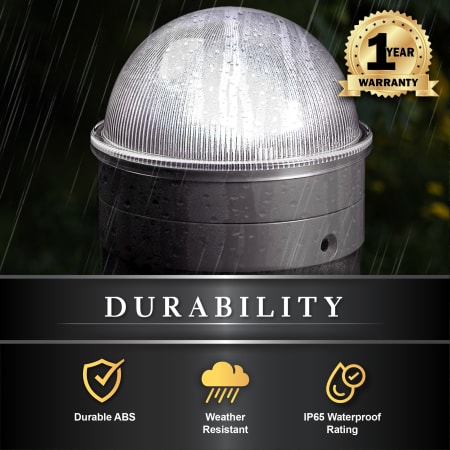 1 YEAR
WARRANTY

DURABILITY

Durable ABS

Weather Resistant

IP65 Waterproof Rating