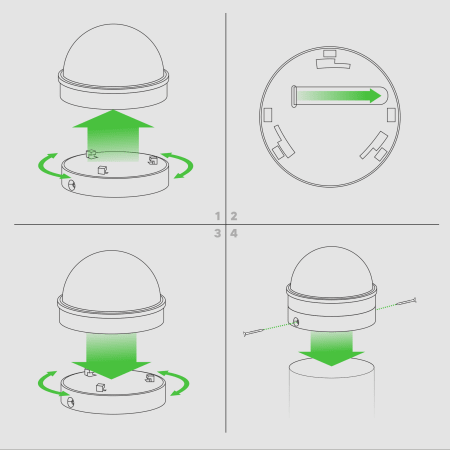 1 2
3 4