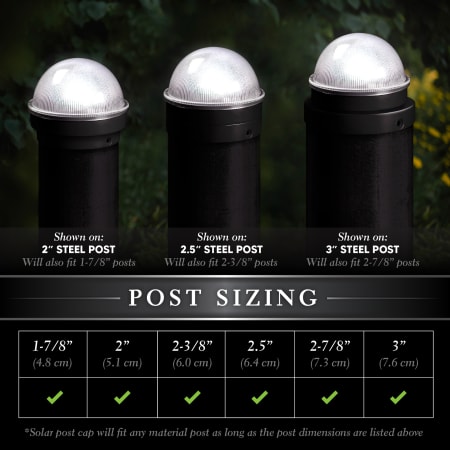 Shown on:
2" STEEL POST
Will also fit 1-7/8" posts

Shown on:
2.5" STEEL POST
Will also fit 2-3/8" posts

Shown on:
3" STEEL POST
Will also fit 2-7/8" posts

POST SIZING

| 1-7/8" (4.8 cm) | 2" (5.1 cm) | 2-3/8" (6.0 cm) | 2.5" (6.4 cm) | 2-7/8" (7.3 cm) | 3" (7.6 cm) |
|---|---|---|---|---|---|
| ✓ | ✓ | ✓ | ✓ | ✓ | ✓ |

*Solar post cap will fit any material post as long as the post dimensions are listed above