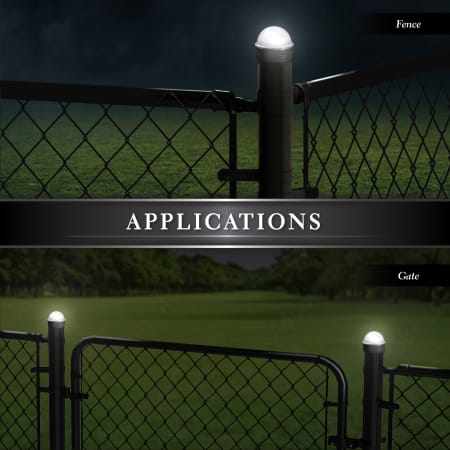 Fence

APPLICATIONS

Gate